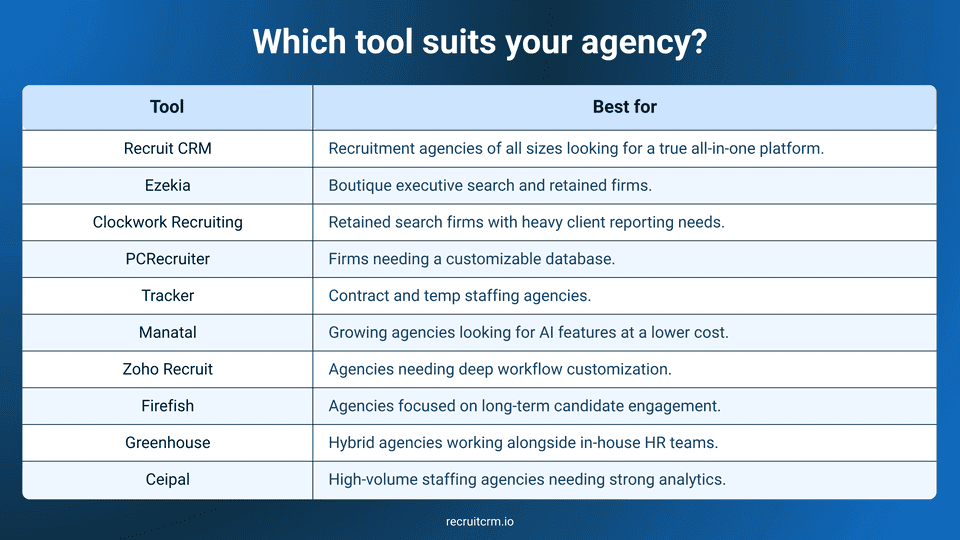 Which tool suits your agency?

| Tool | Best for |
|---|---|
| Recruit CRM | Recruitment agencies of all sizes looking for a true all-in-one platform. |
| Ezekia | Boutique executive search and retained firms. |
| Clockwork Recruiting | Retained search firms with heavy client reporting needs. |
| PCRecruiter | Firms needing a customizable database. |
| Tracker | Contract and temp staffing agencies. |
| Manatal | Growing agencies looking for AI features at a lower cost. |
| Zoho Recruit | Agencies needing deep workflow customization. |
| Firefish | Agencies focused on long-term candidate engagement. |
| Greenhouse | Hybrid agencies working alongside in-house HR teams. |
| Ceipal | High-volume staffing agencies needing strong analytics. |

recruitcrm.io